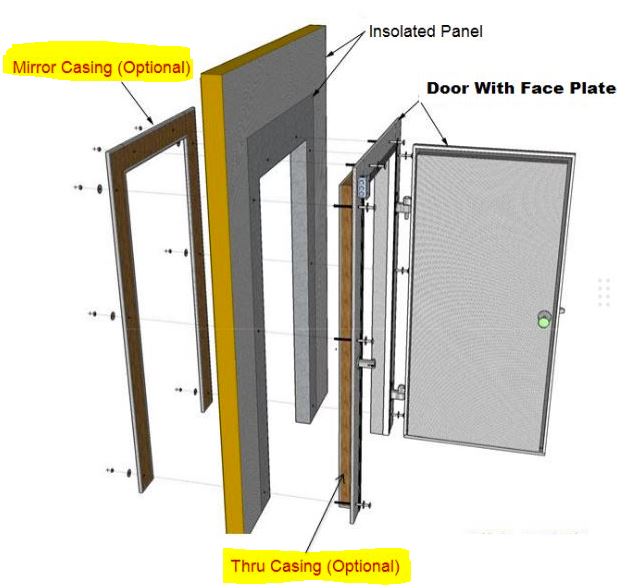 Mirror Casing (Optional)

Insolated Panel

Door With Face Plate

Thru Casing (Optional)