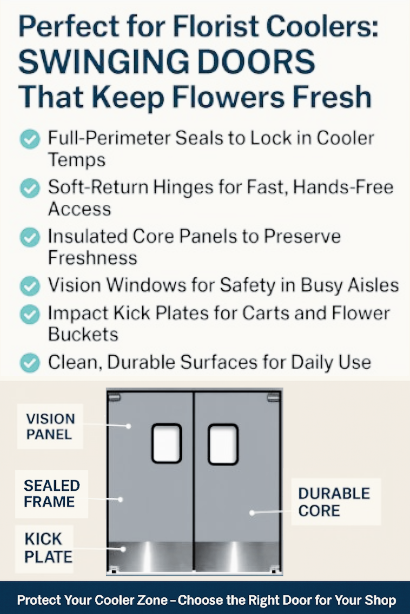 Perfect for Florist Coolers:
SWINGING DOORS
That Keep Flowers Fresh

Full-Perimeter Seals to Lock in Cooler Temps

Soft-Return Hinges for Fast, Hands-Free Access

Insulated Core Panels to Preserve Freshness

Vision Windows for Safety in Busy Aisles

Impact Kick Plates for Carts and Flower Buckets

Clean, Durable Surfaces for Daily Use

VISION PANEL

SEALED FRAME

KICK PLATE

DURABLE CORE

Protect Your Cooler Zone – Choose the Right Door for Your Shop