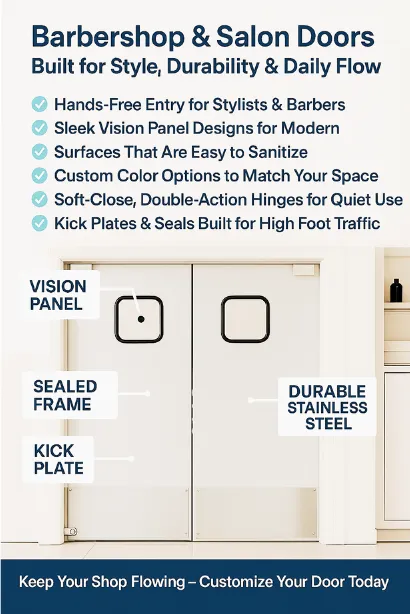 Barbershop & Salon Doors
Built for Style, Durability & Daily Flow

Hands-Free Entry for Stylists & Barbers
Sleek Vision Panel Designs for Modern
Surfaces That Are Easy to Sanitize
Custom Color Options to Match Your Space
Soft-Close, Double-Action Hinges for Quiet Use
Kick Plates & Seals Built for High Foot Traffic

VISION PANEL

SEALED FRAME

KICK PLATE

DURABLE STAINLESS STEEL

Keep Your Shop Flowing – Customize Your Door Today