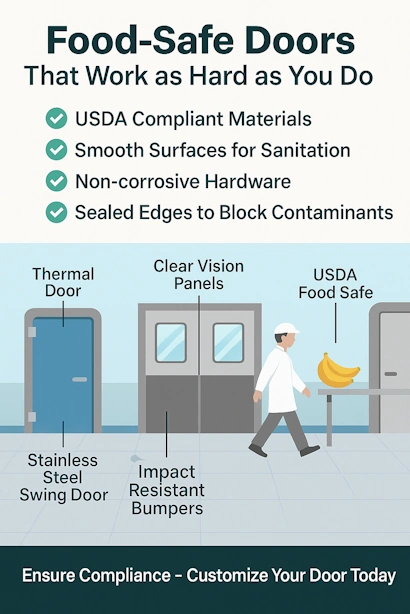 Food-Safe Doors
That Work as Hard as You Do

USDA Compliant Materials
Smooth Surfaces for Sanitation
Non-corrosive Hardware
Sealed Edges to Block Contaminants

Thermal Door

Clear Vision Panels

USDA Food Safe

Stainless Steel Swing Door

Impact Resistant Bumpers

Ensure Compliance – Customize Your Door Today