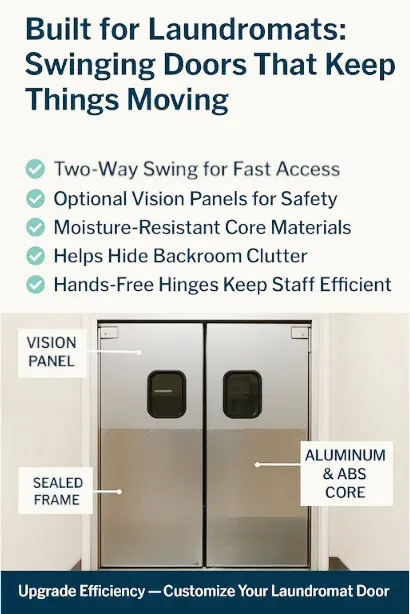 Built for Laundromats: Swinging Doors That Keep Things Moving

Two-Way Swing for Fast Access
Optional Vision Panels for Safety
Moisture-Resistant Core Materials
Helps Hide Backroom Clutter
Hands-Free Hinges Keep Staff Efficient

VISION PANEL

SEALED FRAME

ALUMINUM & ABS CORE

Upgrade Efficiency — Customize Your Laundromat Door