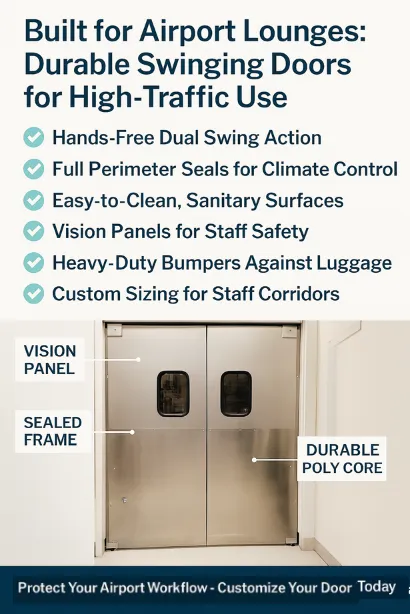 Built for Airport Lounges: Durable Swinging Doors for High-Traffic Use

Hands-Free Dual Swing Action

Full Perimeter Seals for Climate Control

Easy-to-Clean, Sanitary Surfaces

Vision Panels for Staff Safety

Heavy-Duty Bumpers Against Luggage

Custom Sizing for Staff Corridors

VISION PANEL

SEALED FRAME

DURABLE POLY CORE

Protect Your Airport Workflow - Customize Your Door Today