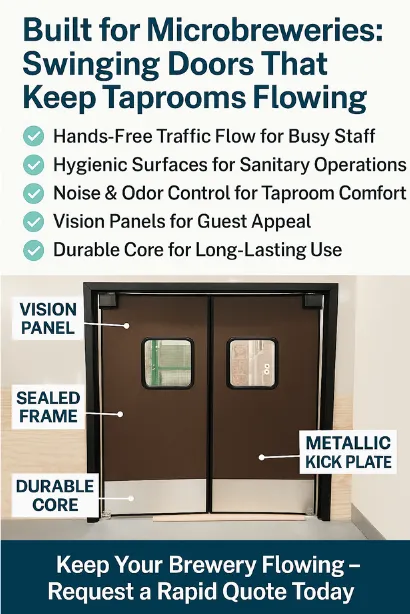 Built for Microbreweries: Swinging Doors That Keep Taprooms Flowing

Hands-Free Traffic Flow for Busy Staff
Hygienic Surfaces for Sanitary Operations
Noise & Odor Control for Taproom Comfort
Vision Panels for Guest Appeal
Durable Core for Long-Lasting Use

VISION PANEL

SEALED FRAME

DURABLE CORE

METALLIC KICK PLATE

Keep Your Brewery Flowing – Request a Rapid Quote Today