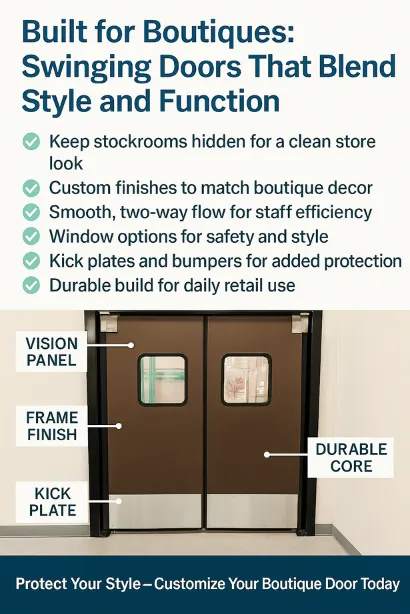 Built for Boutiques: Swinging Doors That Blend Style and Function

Keep stockrooms hidden for a clean store look
Custom finishes to match boutique decor
Smooth, two-way flow for staff efficiency
Window options for safety and style
Kick plates and bumpers for added protection
Durable build for daily retail use

VISION PANEL

FRAME FINISH

KICK PLATE

DURABLE CORE

Protect Your Style – Customize Your Boutique Door Today