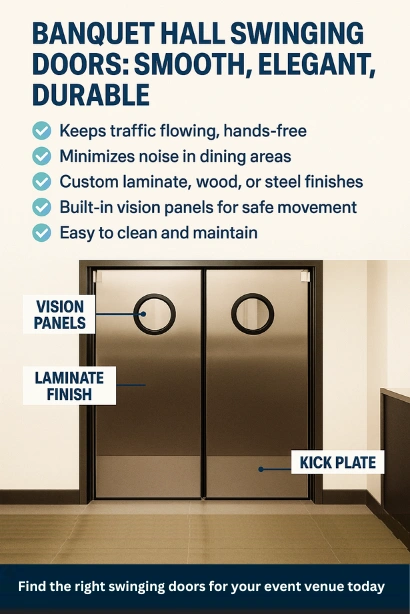 BANQUET HALL SWINGING DOORS: SMOOTH, ELEGANT, DURABLE

Keeps traffic flowing, hands-free
Minimizes noise in dining areas
Custom laminate, wood, or steel finishes
Built-in vision panels for safe movement
Easy to clean and maintain

VISION PANELS

LAMINATE FINISH

KICK PLATE

Find the right swinging doors for your event venue today