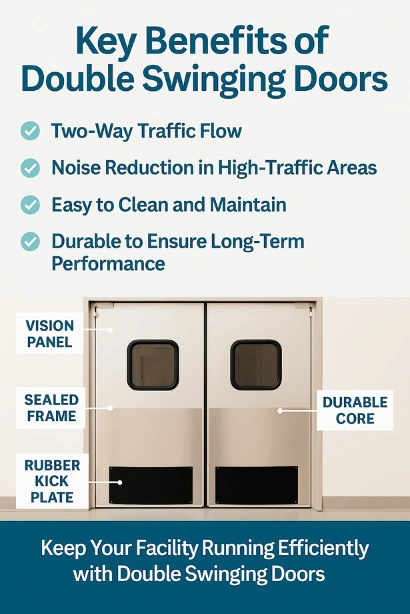 Key Benefits of Double Swinging Doors

Two-Way Traffic Flow

Noise Reduction in High-Traffic Areas

Easy to Clean and Maintain

Durable to Ensure Long-Term Performance

VISION PANEL

SEALED FRAME

RUBBER KICK PLATE

DURABLE CORE

Keep Your Facility Running Efficiently with Double Swinging Doors