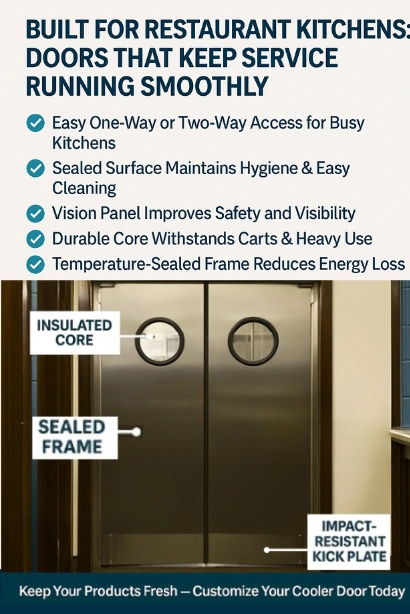 BUILT FOR RESTAURANT KITCHENS: DOORS THAT KEEP SERVICE RUNNING SMOOTHLY

Easy One-Way or Two-Way Access for Busy Kitchens

Sealed Surface Maintains Hygiene & Easy Cleaning

Vision Panel Improves Safety and Visibility

Durable Core Withstands Carts & Heavy Use

Temperature-Sealed Frame Reduces Energy Loss

INSULATED CORE

SEALED FRAME

IMPACT-RESISTANT KICK PLATE

Keep Your Products Fresh — Customize Your Cooler Door Today