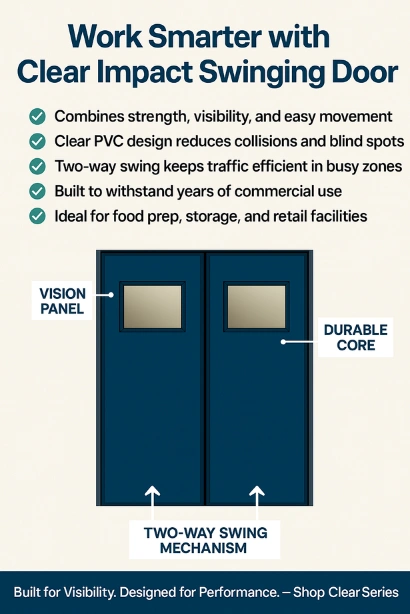 Work Smarter with Clear Impact Swinging Door

Combines strength, visibility, and easy movement

Clear PVC design reduces collisions and blind spots

Two-way swing keeps traffic efficient in busy zones

Built to withstand years of commercial use

Ideal for food prep, storage, and retail facilities

VISION PANEL

DURABLE CORE

TWO-WAY SWING MECHANISM

Built for Visibility. Designed for Performance. – Shop Clear Series