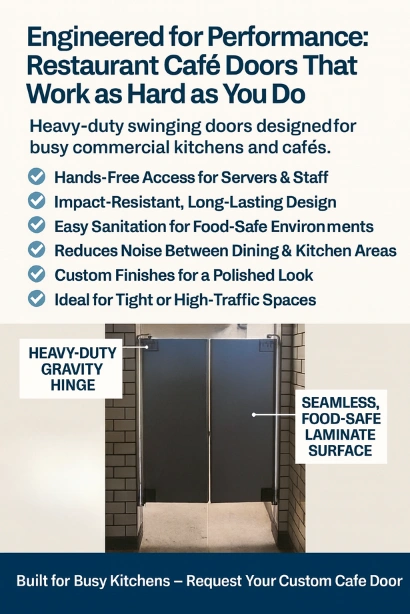 Engineered for Performance: Restaurant Café Doors That Work as Hard as You Do

Heavy-duty swinging doors designedfor busy commercial kitchens and cafés.

Hands-Free Access for Servers & Staff
Impact-Resistant, Long-Lasting Design
Easy Sanitation for Food-Safe Environments
Reduces Noise Between Dining & Kitchen Areas
Custom Finishes for a Polished Look
Ideal for Tight or High-Traffic Spaces

HEAVY-DUTY GRAVITY HINGE

SEAMLESS, FOOD-SAFE LAMINATE SURFACE

Built for Busy Kitchens – Request Your Custom Cafe Door