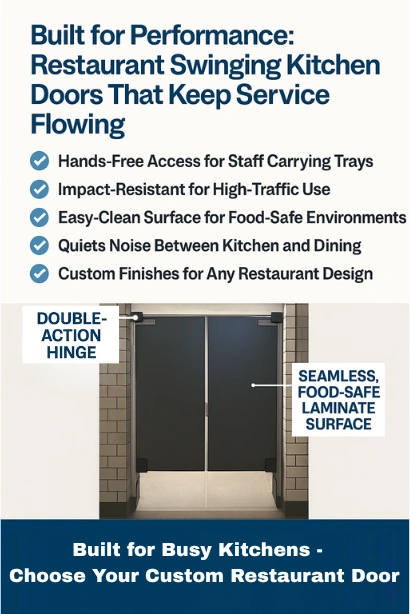 Built for Performance: Restaurant Swinging Kitchen Doors That Keep Service Flowing

Hands-Free Access for Staff Carrying Trays
Impact-Resistant for High-Traffic Use
Easy-Clean Surface for Food-Safe Environments
Quiets Noise Between Kitchen and Dining
Custom Finishes for Any Restaurant Design

DOUBLE-ACTION HINGE

SEAMLESS, FOOD-SAFE LAMINATE SURFACE

Built for Busy Kitchens - Choose Your Custom Restaurant Door