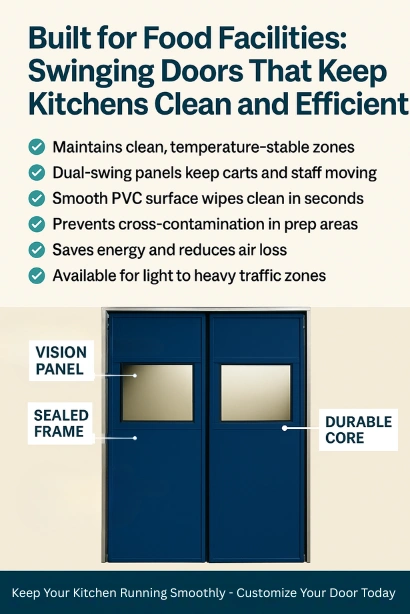 Built for Food Facilities: Swinging Doors That Keep Kitchens Clean and Efficient

Maintains clean, temperature-stable zones
Dual-swing panels keep carts and staff moving
Smooth PVC surface wipes clean in seconds
Prevents cross-contamination in prep areas
Saves energy and reduces air loss
Available for light to heavy traffic zones

VISION PANEL

SEALED FRAME

DURABLE CORE

Keep Your Kitchen Running Smoothly - Customize Your Door Today