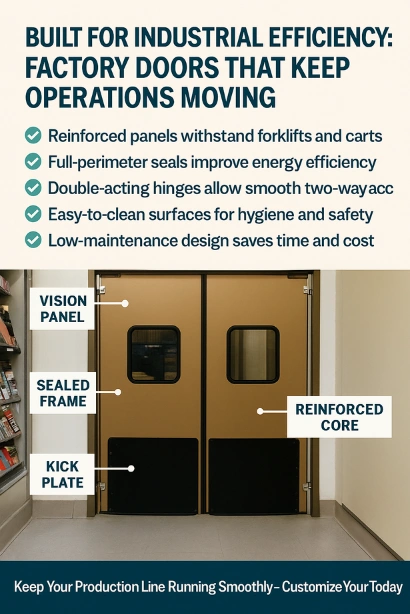 BUILT FOR INDUSTRIAL EFFICIENCY: FACTORY DOORS THAT KEEP OPERATIONS MOVING

Reinforced panels withstand forklifts and carts
Full-perimeter seals improve energy efficiency
Double-acting hinges allow smooth two-way acc
Easy-to-clean surfaces for hygiene and safety
Low-maintenance design saves time and cost

VISION PANEL
SEALED FRAME
KICK PLATE
REINFORCED CORE

Keep Your Production Line Running Smoothly – Customize Your Today