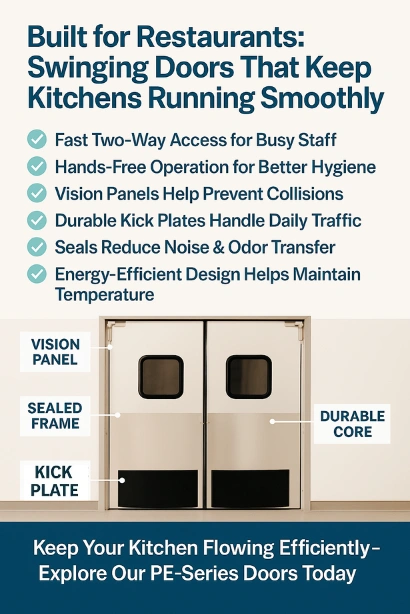 Built for Restaurants: Swinging Doors That Keep Kitchens Running Smoothly

Fast Two-Way Access for Busy Staff
Hands-Free Operation for Better Hygiene
Vision Panels Help Prevent Collisions
Durable Kick Plates Handle Daily Traffic
Seals Reduce Noise & Odor Transfer
Energy-Efficient Design Helps Maintain Temperature

VISION PANEL
SEALED FRAME
KICK PLATE
DURABLE CORE

Keep Your Kitchen Flowing Efficiently– Explore Our PE-Series Doors Today