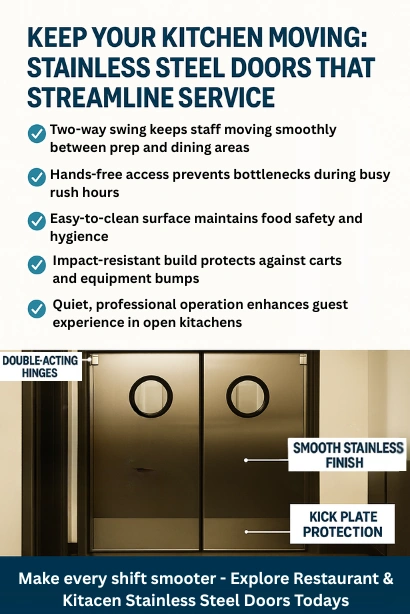 KEEP YOUR KITCHEN MOVING: STAINLESS STEEL DOORS THAT STREAMLINE SERVICE

Two-way swing keeps staff moving smoothly between prep and dining areas

Hands-free access prevents bottlenecks during busy rush hours

Easy-to-clean surface maintains food safety and hygience

Impact-resistant build protects against carts and equipment bumps

Quiet, professional operation enhances guest experience in open kitachens

DOUBLE-ACTING HINGES

SMOOTH STAINLESS FINISH

KICK PLATE PROTECTION

Make every shift smooter - Explore Restaurant & Kitacen Stainless Steel Doors Todays