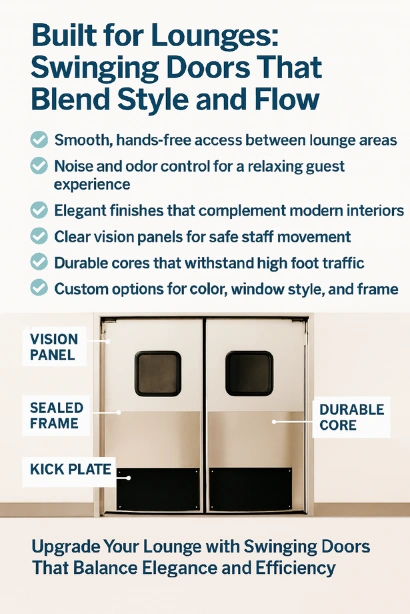 Built for Lounges: Swinging Doors That Blend Style and Flow

Smooth, hands-free access between lounge areas

Noise and odor control for a relaxing guest experience

Elegant finishes that complement modern interiors

Clear vision panels for safe staff movement

Durable cores that withstand high foot traffic

Custom options for color, window style, and frame

VISION PANEL

SEALED FRAME

KICK PLATE

DURABLE CORE

Upgrade Your Lounge with Swinging Doors That Balance Elegance and Efficiency