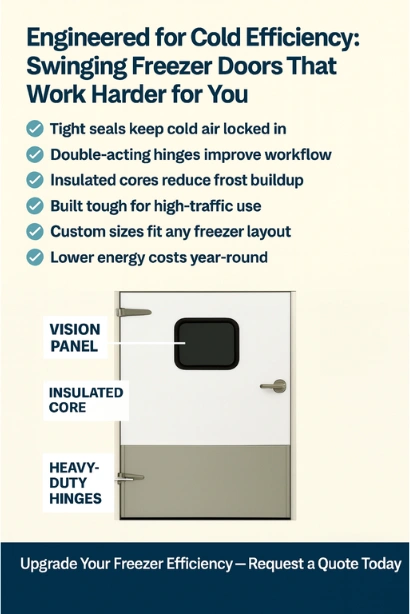 Engineered for Cold Efficiency: Swinging Freezer Doors That Work Harder for You

Tight seals keep cold air locked in

Double-acting hinges improve workflow

Insulated cores reduce frost buildup

Built tough for high-traffic use

Custom sizes fit any freezer layout

Lower energy costs year-round

VISION PANEL

INSULATED CORE

HEAVY-DUTY HINGES

Upgrade Your Freezer Efficiency — Request a Quote Today