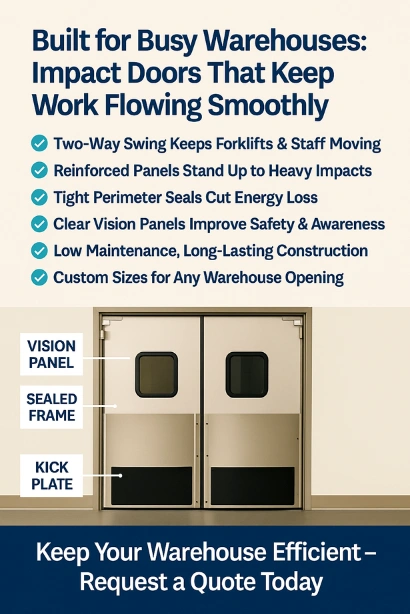 Built for Busy Warehouses: Impact Doors That Keep Work Flowing Smoothly

Two-Way Swing Keeps Forklifts & Staff Moving
Reinforced Panels Stand Up to Heavy Impacts
Tight Perimeter Seals Cut Energy Loss
Clear Vision Panels Improve Safety & Awareness
Low Maintenance, Long-Lasting Construction
Custom Sizes for Any Warehouse Opening

VISION PANEL

SEALED FRAME

KICK PLATE

Keep Your Warehouse Efficient – Request a Quote Today