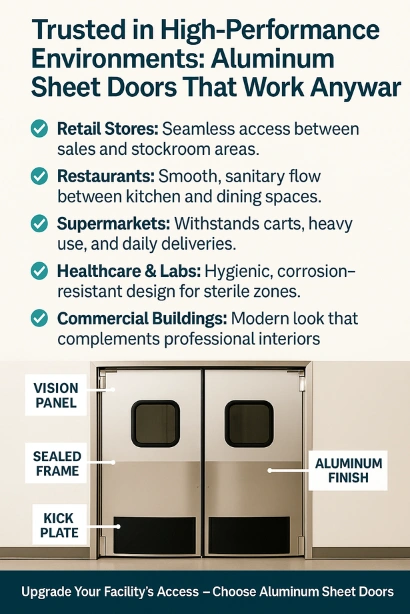 Trusted in High-Performance Environments: Aluminum Sheet Doors That Work Anywar

Retail Stores: Seamless access between sales and stockroom areas.

Restaurants: Smooth, sanitary flow between kitchen and dining spaces.

Supermarkets: Withstands carts, heavy use, and daily deliveries.

Healthcare & Labs: Hygienic, corrosion-resistant design for sterile zones.

Commercial Buildings: Modern look that complements professional interiors

VISION PANEL

SEALED FRAME

KICK PLATE

ALUMINUM FINISH

Upgrade Your Facility's Access – Choose Aluminum Sheet Doors