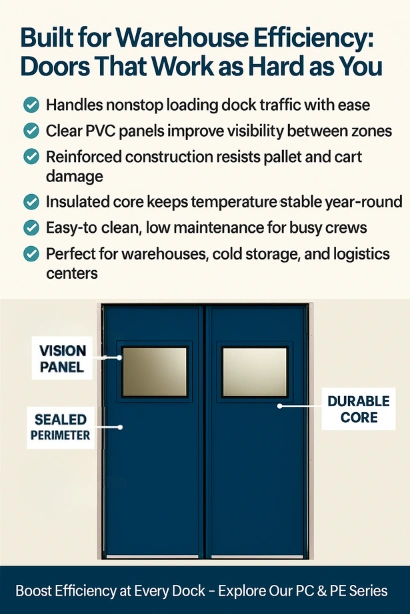 Built for Warehouse Efficiency: Doors That Work as Hard as You

Handles nonstop loading dock traffic with ease

Clear PVC panels improve visibility between zones

Reinforced construction resists pallet and cart damage

Insulated core keeps temperature stable year-round

Easy-to clean, low maintenance for busy crews

Perfect for warehouses, cold storage, and logistics centers

VISION PANEL

SEALED PERIMETER

DURABLE CORE

Boost Efficiency at Every Dock – Explore Our PC & PE Series