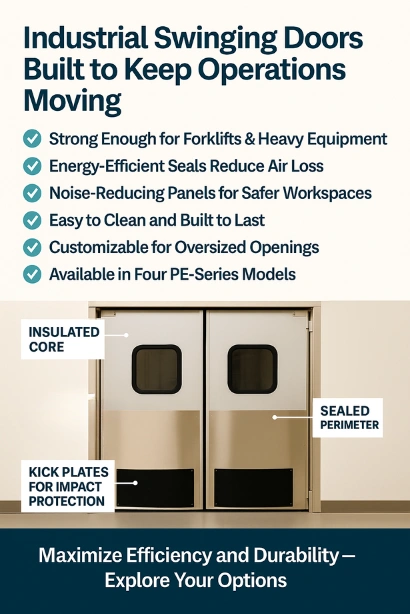 Industrial Swinging Doors Built to Keep Operations Moving

Strong Enough for Forklifts & Heavy Equipment

Energy-Efficient Seals Reduce Air Loss

Noise-Reducing Panels for Safer Workspaces

Easy to Clean and Built to Last

Customizable for Oversized Openings

Available in Four PE-Series Models

INSULATED CORE

SEALED PERIMETER

KICK PLATES FOR IMPACT PROTECTION

Maximize Efficiency and Durability — Explore Your Options