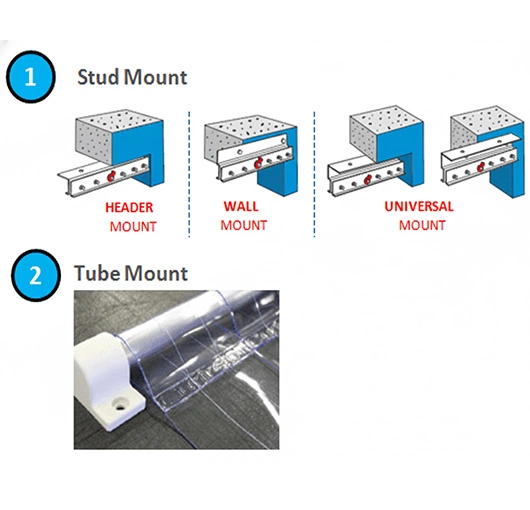 1 Stud Mount

HEADER MOUNT

WALL MOUNT

UNIVERSAL MOUNT

2 Tube Mount