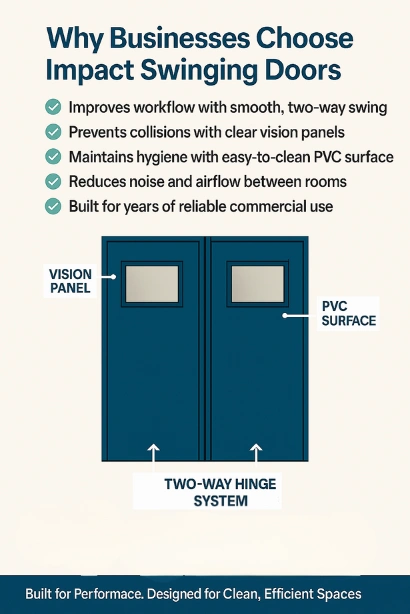 Why Businesses Choose Impact Swinging Doors

Improves workflow with smooth, two-way swing

Prevents collisions with clear vision panels

Maintains hygiene with easy-to-clean PVC surface

Reduces noise and airflow between rooms

Built for years of reliable commercial use

VISION PANEL

PVC SURFACE

TWO-WAY HINGE SYSTEM

Built for Performace. Designed for Clean, Efficient Spaces