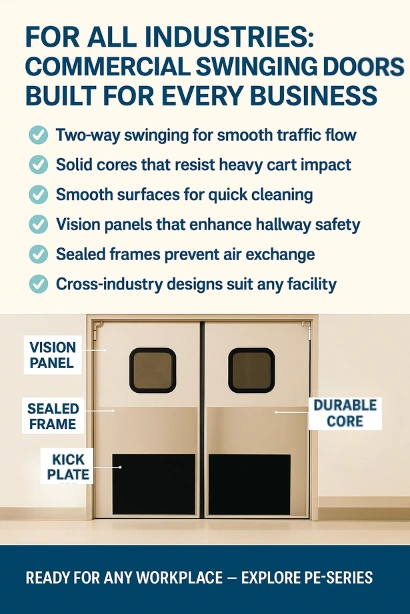 FOR ALL INDUSTRIES: COMMERCIAL SWINGING DOORS BUILT FOR EVERY BUSINESS

Two-way swinging for smooth traffic flow

Solid cores that resist heavy cart impact

Smooth surfaces for quick cleaning

Vision panels that enhance hallway safety

Sealed frames prevent air exchange

Cross-industry designs suit any facility

VISION PANEL

SEALED FRAME

KICK PLATE

DURABLE CORE

READY FOR ANY WORKPLACE — EXPLORE PE-SERIES