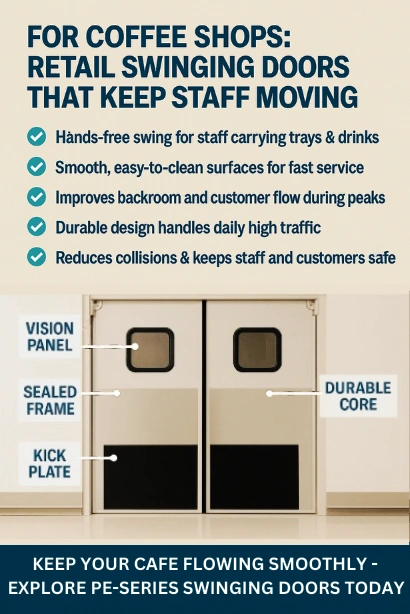 FOR COFFEE SHOPS: RETAIL SWINGING DOORS THAT KEEP STAFF MOVING

Hands-free swing for staff carrying trays & drinks

Smooth, easy-to-clean surfaces for fast service

Improves backroom and customer flow during peaks

Durable design handles daily high traffic

Reduces collisions & keeps staff and customers safe

VISION PANEL

SEALED FRAME

KICK PLATE

DURABLE CORE

KEEP YOUR CAFE FLOWING SMOOTHLY - EXPLORE PE-SERIES SWINGING DOORS TODAY