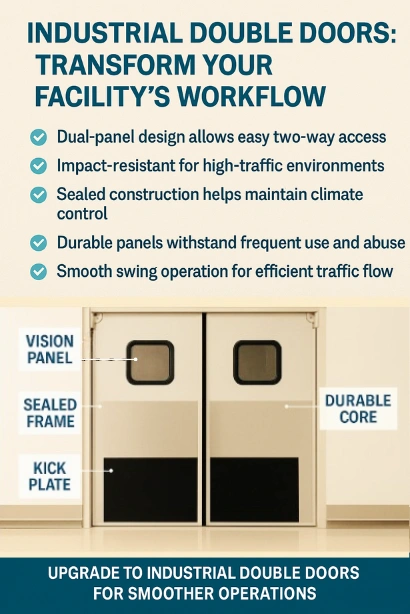 INDUSTRIAL DOUBLE DOORS: TRANSFORM YOUR FACILITY'S WORKFLOW

Dual-panel design allows easy two-way access

Impact-resistant for high-traffic environments

Sealed construction helps maintain climate control

Durable panels withstand frequent use and abuse

Smooth swing operation for efficient traffic flow

VISION PANEL

SEALED FRAME

KICK PLATE

DURABLE CORE

UPGRADE TO INDUSTRIAL DOUBLE DOORS FOR SMOOTHER OPERATIONS