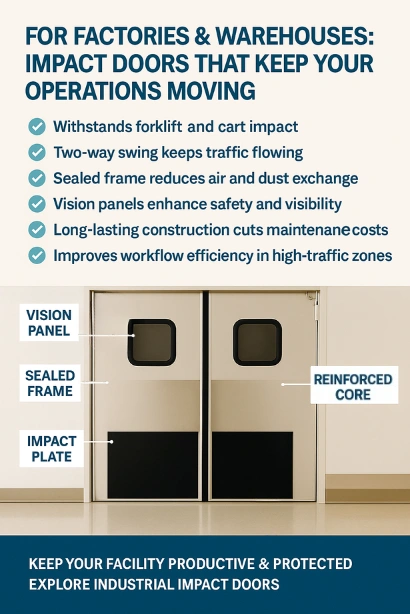 FOR FACTORIES & WAREHOUSES: IMPACT DOORS THAT KEEP YOUR OPERATIONS MOVING

Withstands forklift and cart impact
Two-way swing keeps traffic flowing
Sealed frame reduces air and dust exchange
Vision panels enhance safety and visibility
Long-lasting construction cuts maintenane costs
Improves workflow efficiency in high-traffic zones

VISION PANEL
SEALED FRAME
IMPACT PLATE
REINFORCED CORE

KEEP YOUR FACILITY PRODUCTIVE & PROTECTED
EXPLORE INDUSTRIAL IMPACT DOORS