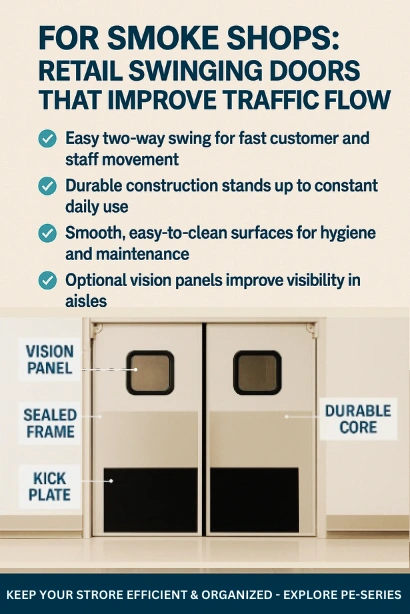 FOR SMOKE SHOPS:
RETAIL SWINGING DOORS THAT IMPROVE TRAFFIC FLOW

Easy two-way swing for fast customer and staff movement

Durable construction stands up to constant daily use

Smooth, easy-to-clean surfaces for hygiene and maintenance

Optional vision panels improve visibility in aisles

VISION PANEL

SEALED FRAME

KICK PLATE

DURABLE CORE

KEEP YOUR STRORE EFFICIENT & ORGANIZED - EXPLORE PE-SERIES