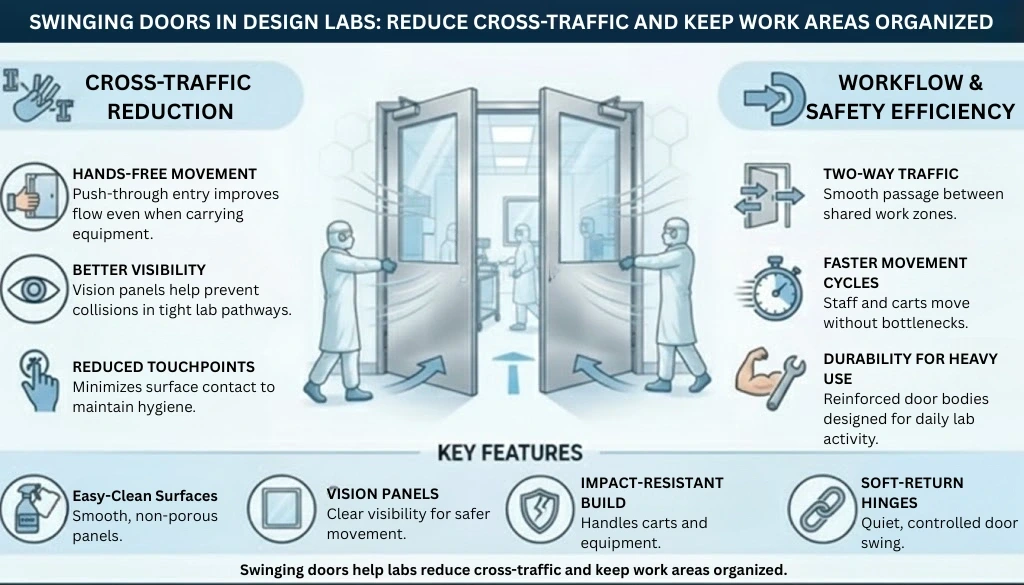 SWINGING DOORS IN DESIGN LABS: REDUCE CROSS-TRAFFIC AND KEEP WORK AREAS ORGANIZED

CROSS-TRAFFIC REDUCTION

HANDS-FREE MOVEMENT
Push-through entry improves flow even when carrying equipment.

BETTER VISIBILITY
Vision panels help prevent collisions in tight lab pathways.

REDUCED TOUCHPOINTS
Minimizes surface contact to maintain hygiene.

WORKFLOW & SAFETY EFFICIENCY

TWO-WAY TRAFFIC
Smooth passage between shared work zones.

FASTER MOVEMENT CYCLES
Staff and carts move without bottlenecks.

DURABILITY FOR HEAVY USE
Reinforced door bodies designed for daily lab activity.

KEY FEATURES

Easy-Clean Surfaces
Smooth, non-porous panels.

VISION PANELS
Clear visibility for safer movement.

IMPACT-RESISTANT BUILD
Handles carts and equipment.

SOFT-RETURN HINGES
Quiet, controlled door swing.

Swinging doors help labs reduce cross-traffic and keep work areas organized.