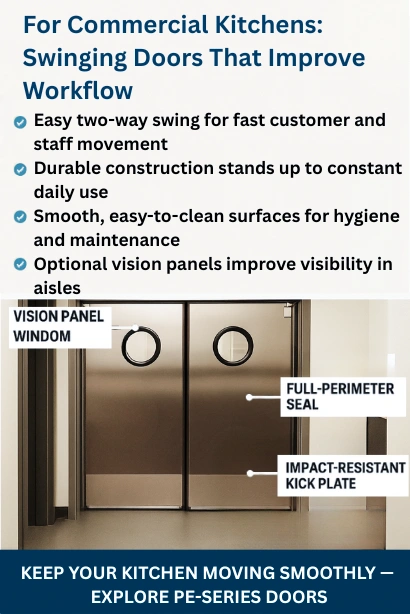 For Commercial Kitchens: Swinging Doors That Improve Workflow

Easy two-way swing for fast customer and staff movement

Durable construction stands up to constant daily use

Smooth, easy-to-clean surfaces for hygiene and maintenance

Optional vision panels improve visibility in aisles

VISION PANEL WINDOM

FULL-PERIMETER SEAL

IMPACT-RESISTANT KICK PLATE

KEEP YOUR KITCHEN MOVING SMOOTHLY — EXPLORE PE-SERIES DOORS