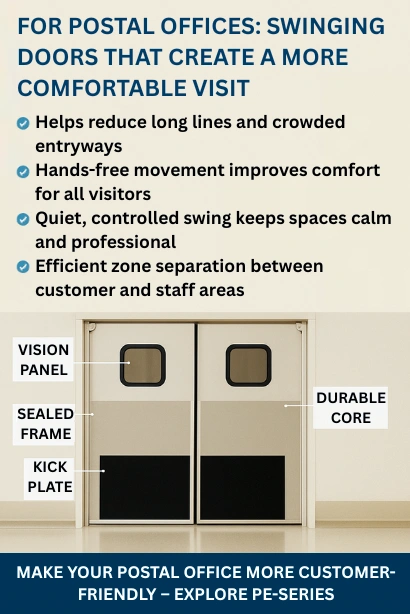 FOR POSTAL OFFICES: SWINGING DOORS THAT CREATE A MORE COMFORTABLE VISIT

Helps reduce long lines and crowded entryways

Hands-free movement improves comfort for all visitors

Quiet, controlled swing keeps spaces calm and professional

Efficient zone separation between customer and staff areas

VISION PANEL

SEALED FRAME

KICK PLATE

DURABLE CORE

MAKE YOUR POSTAL OFFICE MORE CUSTOMER-FRIENDLY – EXPLORE PE-SERIES