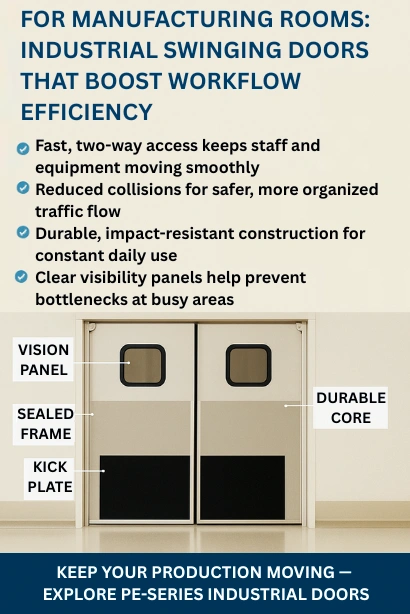 FOR MANUFACTURING ROOMS: INDUSTRIAL SWINGING DOORS THAT BOOST WORKFLOW EFFICIENCY

Fast, two-way access keeps staff and equipment moving smoothly
Reduced collisions for safer, more organized traffic flow
Durable, impact-resistant construction for constant daily use
Clear visibility panels help prevent bottlenecks at busy areas

VISION PANEL
SEALED FRAME
KICK PLATE
DURABLE CORE

KEEP YOUR PRODUCTION MOVING — EXPLORE PE-SERIES INDUSTRIAL DOORS