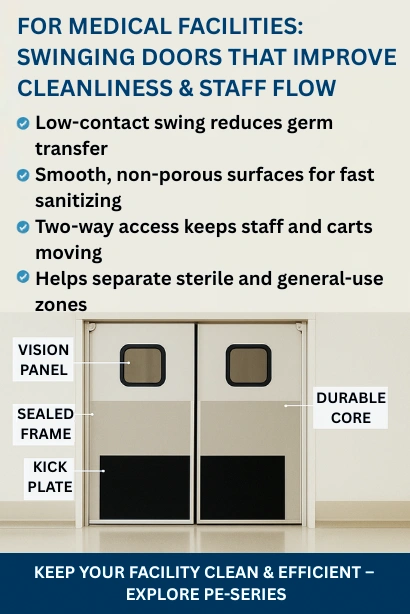 FOR MEDICAL FACILITIES: SWINGING DOORS THAT IMPROVE CLEANLINESS & STAFF FLOW

Low-contact swing reduces germ transfer

Smooth, non-porous surfaces for fast sanitizing

Two-way access keeps staff and carts moving

Helps separate sterile and general-use zones

VISION PANEL

SEALED FRAME

KICK PLATE

DURABLE CORE

KEEP YOUR FACILITY CLEAN & EFFICIENT – EXPLORE PE-SERIES