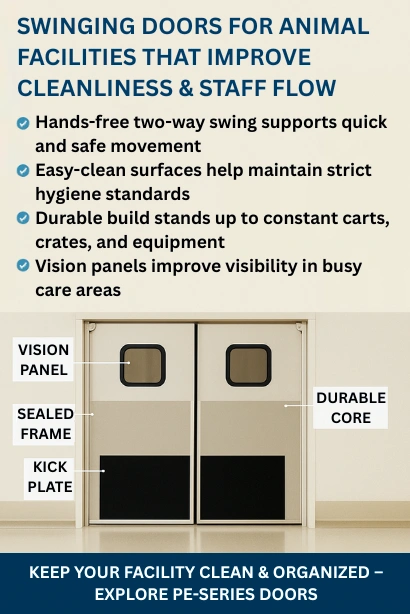 SWINGING DOORS FOR ANIMAL FACILITIES THAT IMPROVE CLEANLINESS & STAFF FLOW

Hands-free two-way swing supports quick and safe movement

Easy-clean surfaces help maintain strict hygiene standards

Durable build stands up to constant carts, crates, and equipment

Vision panels improve visibility in busy care areas

VISION PANEL

SEALED FRAME

KICK PLATE

DURABLE CORE

KEEP YOUR FACILITY CLEAN & ORGANIZED – EXPLORE PE-SERIES DOORS