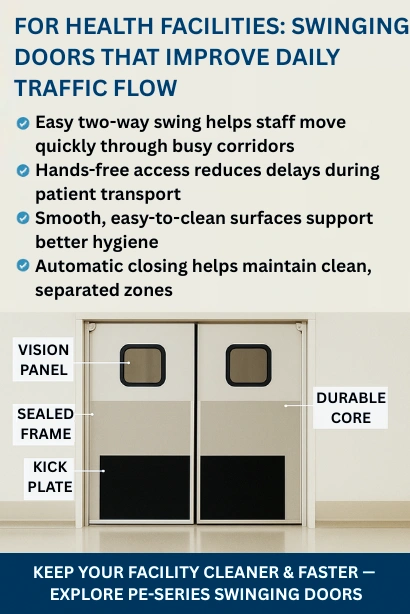 FOR HEALTH FACILITIES: SWINGING DOORS THAT IMPROVE DAILY TRAFFIC FLOW

Easy two-way swing helps staff move quickly through busy corridors

Hands-free access reduces delays during patient transport

Smooth, easy-to-clean surfaces support better hygiene

Automatic closing helps maintain clean, separated zones

VISION PANEL

SEALED FRAME

KICK PLATE

DURABLE CORE

KEEP YOUR FACILITY CLEANER & FASTER — EXPLORE PE-SERIES SWINGING DOORS