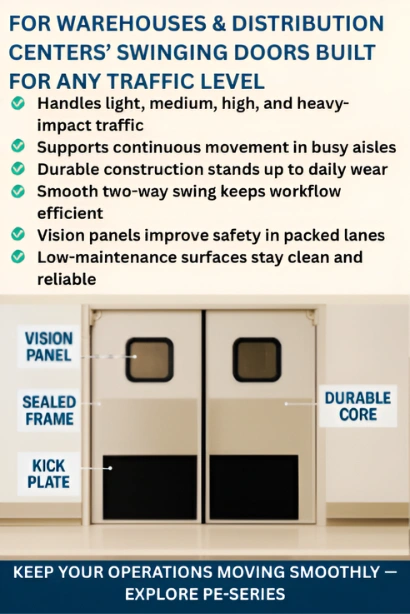 FOR WAREHOUSES & DISTRIBUTION CENTERS' SWINGING DOORS BUILT FOR ANY TRAFFIC LEVEL

Handles light, medium, high, and heavy-impact traffic

Supports continuous movement in busy aisles

Durable construction stands up to daily wear

Smooth two-way swing keeps workflow efficient

Vision panels improve safety in packed lanes

Low-maintenance surfaces stay clean and reliable

VISION PANEL

SEALED FRAME

KICK PLATE

DURABLE CORE

KEEP YOUR OPERATIONS MOVING SMOOTHLY — EXPLORE PE-SERIES