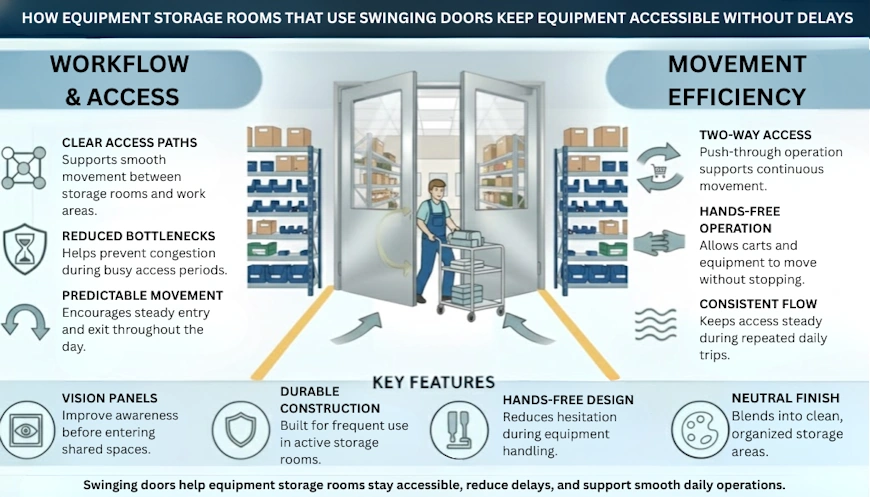 HOW EQUIPMENT STORAGE ROOMS THAT USE SWINGING DOORS KEEP EQUIPMENT ACCESSIBLE WITHOUT DELAYS

WORKFLOW & ACCESS

CLEAR ACCESS PATHS
Supports smooth movement between storage rooms and work areas.

REDUCED BOTTLENECKS
Helps prevent congestion during busy access periods.

PREDICTABLE MOVEMENT
Encourages steady entry and exit throughout the day.

MOVEMENT EFFICIENCY

TWO-WAY ACCESS
Push-through operation supports continuous movement.

HANDS-FREE OPERATION
Allows carts and equipment to move without stopping.

CONSISTENT FLOW
Keeps access steady during repeated daily trips.

KEY FEATURES

VISION PANELS
Improve awareness before entering shared spaces.

DURABLE CONSTRUCTION
Built for frequent use in active storage rooms.

HANDS-FREE DESIGN
Reduces hesitation during equipment handling.

NEUTRAL FINISH
Blends into clean, organized storage areas.

Swinging doors help equipment storage rooms stay accessible, reduce delays, and support smooth daily operations.